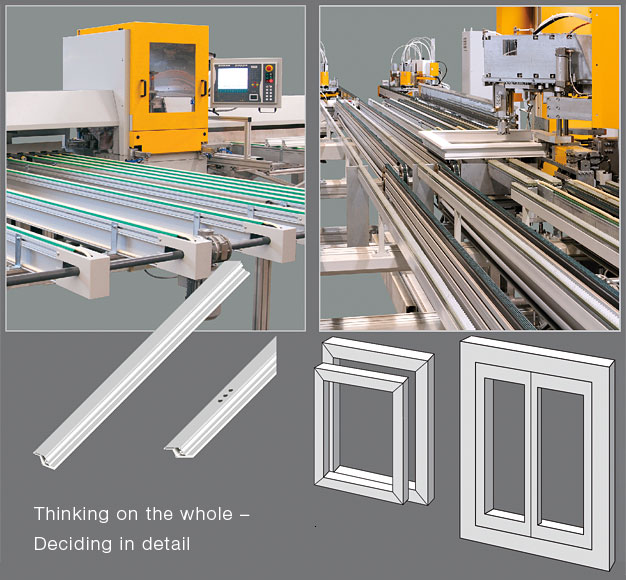 Thinking on the whole –
Deciding in detail